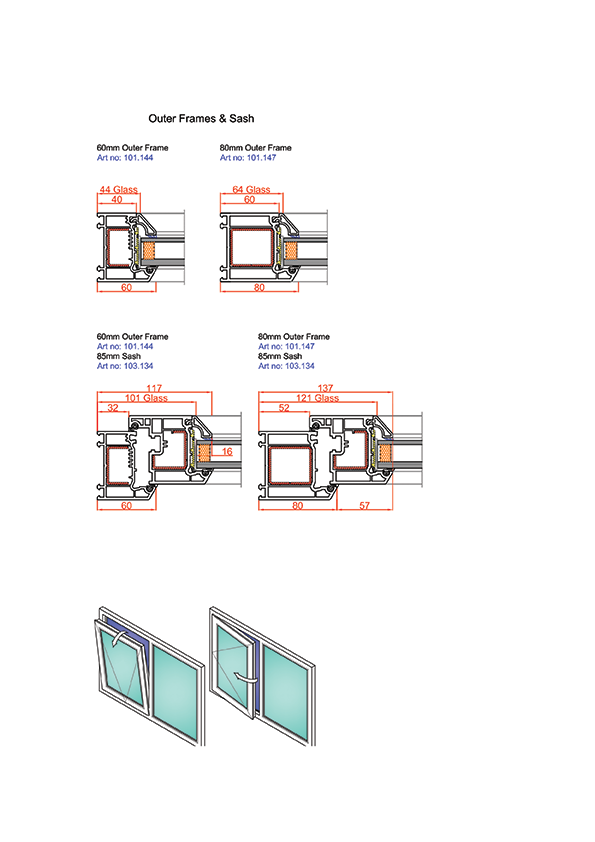 Outer Frames & Sash

60mm Outer Frame
Art no: 101.144

44 Glass
40
60

80mm Outer Frame
Art no: 101.147

64 Glass
60
80

60mm Outer Frame
Art no: 101.144
85mm Sash
Art no: 103.134

117
101 Glass
32
16
60

80mm Outer Frame
Art no: 101.147
85mm Sash
Art no: 103.134

137
121 Glass
52
80
57